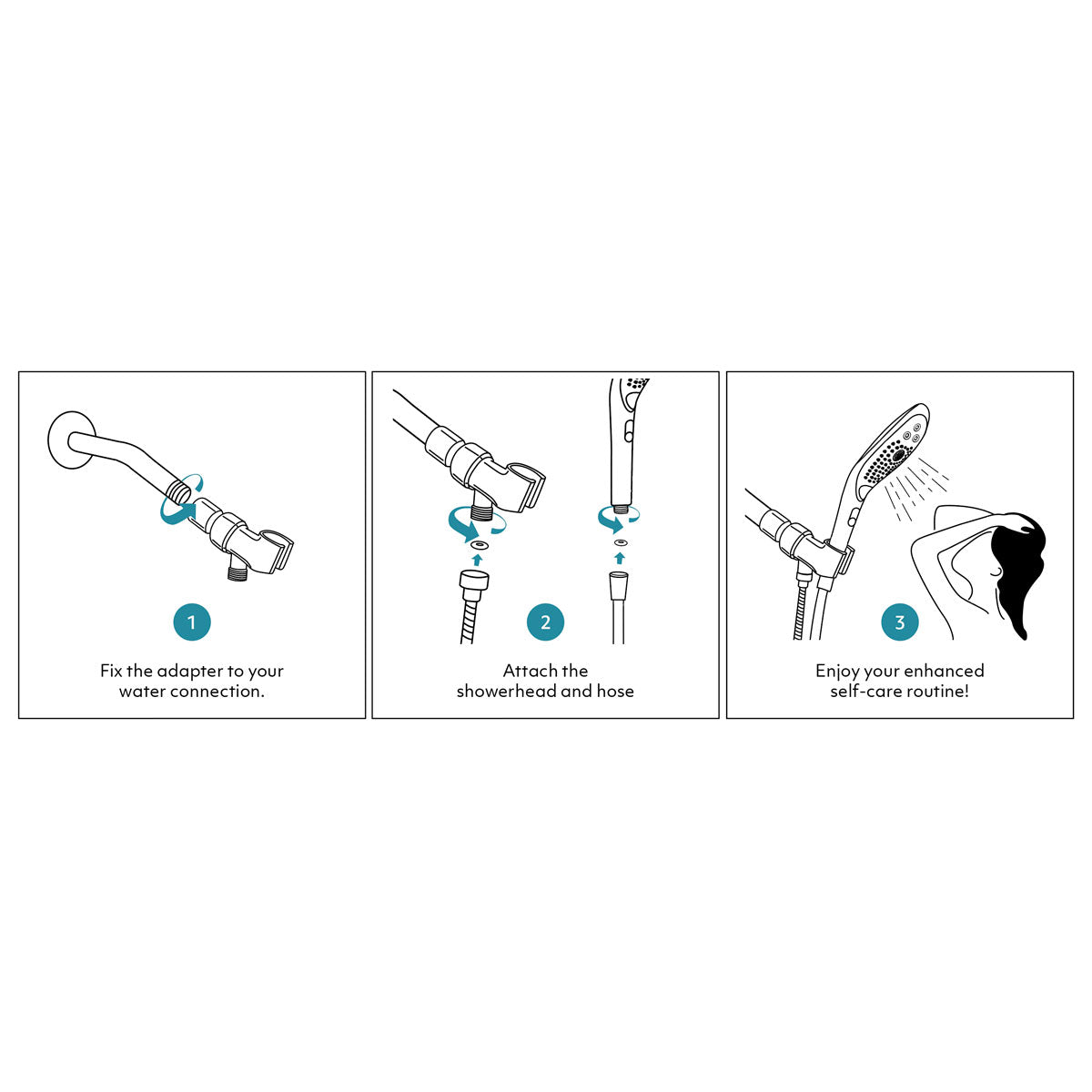 1

Fix the adapter to your water connection.

2

Attach the showerhead and hose

3

Enjoy your enhanced self-care routine!