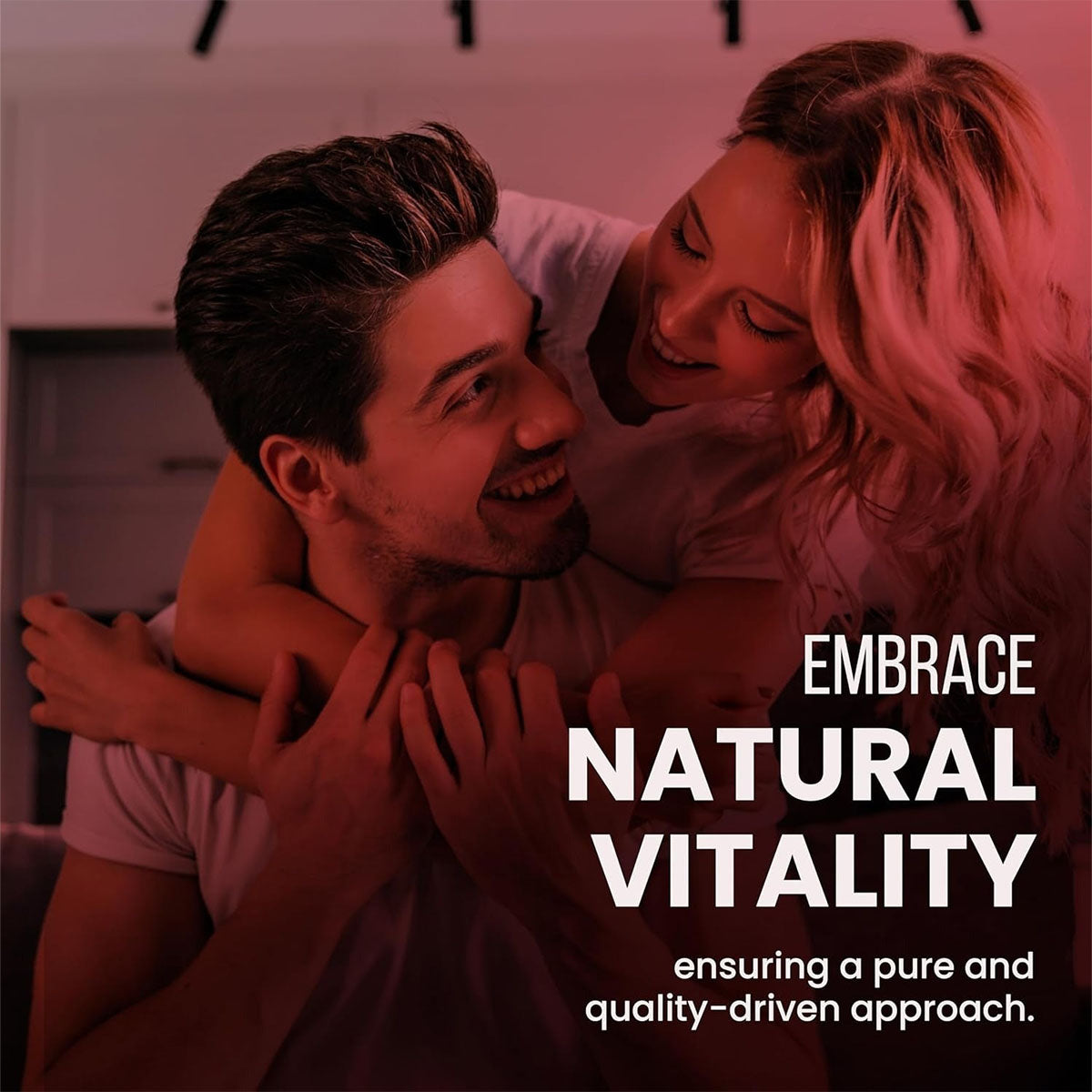 EMBRACE
NATURAL
VITALITY

ensuring a pure and quality-driven approach.